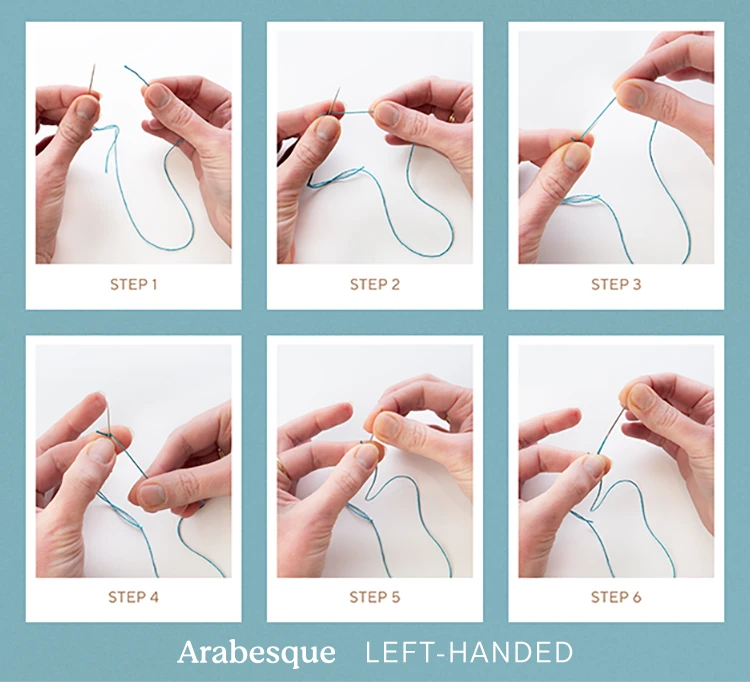 STEP 1

STEP 2

STEP 3

STEP 4

STEP 5

STEP 6

Arabesque LEFT-HANDED